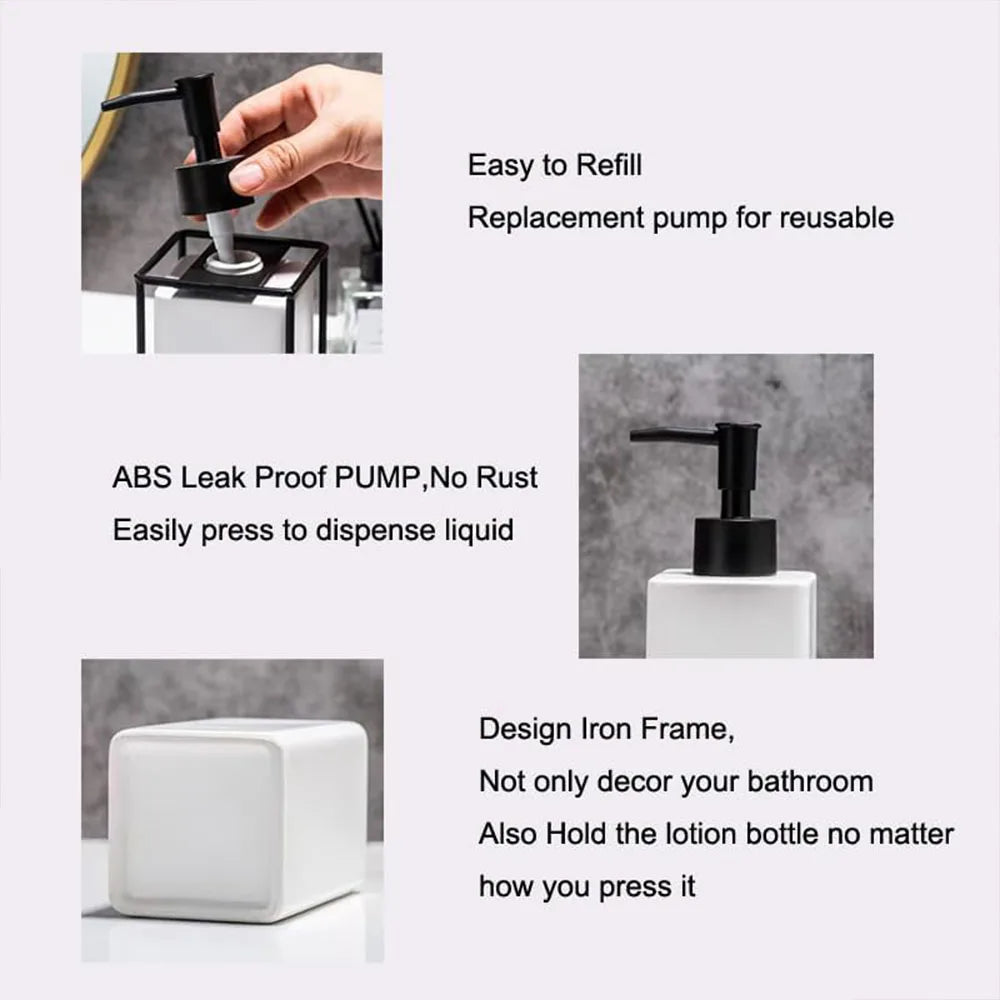 Easy to Refill
Replacement pump for reusable

ABS Leak Proof PUMP,No Rust
Easily press to dispense liquid

Design Iron Frame,
Not only decor your bathroom
Also Hold the lotion bottle no matter how you press it